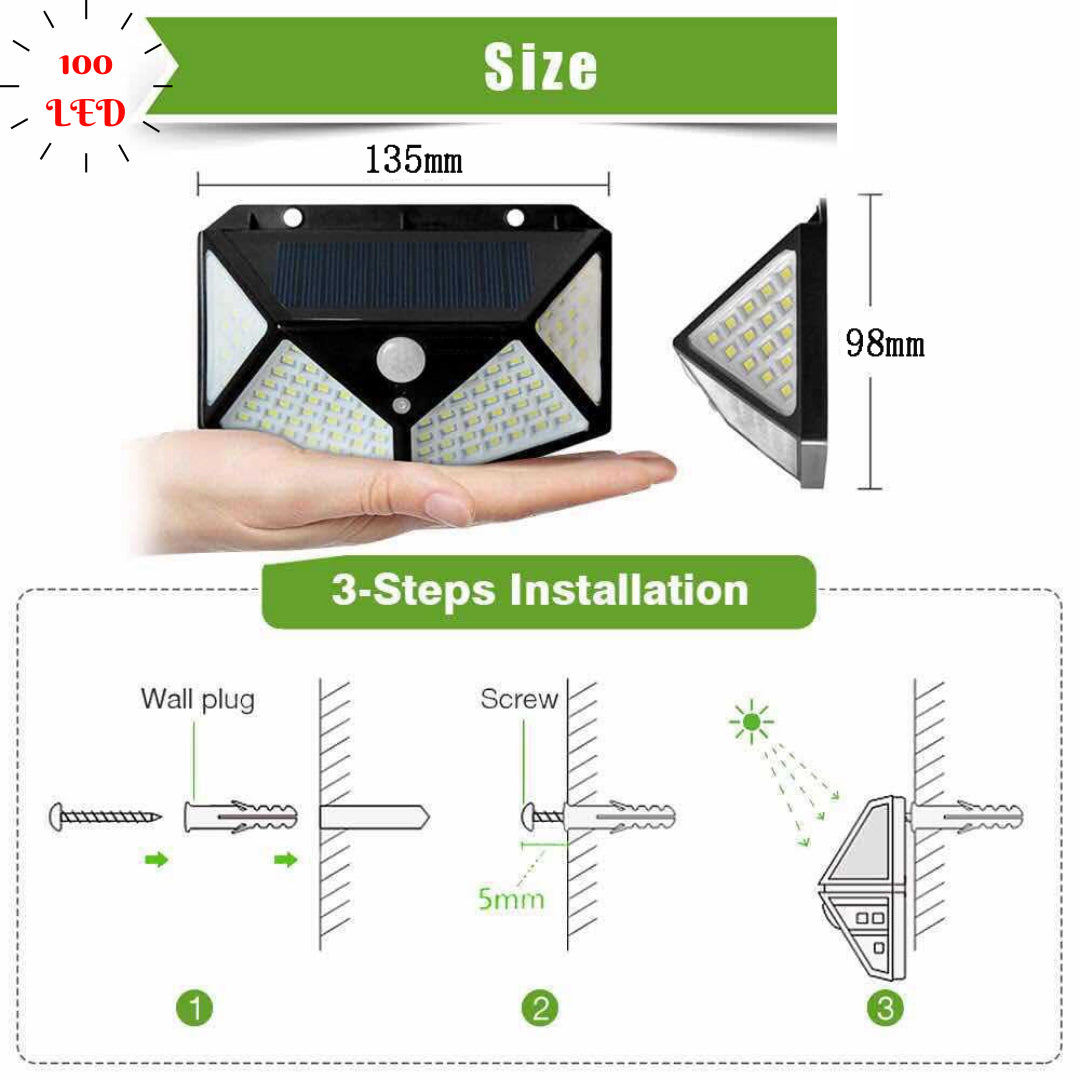 100 LED

Size

135mm

98mm

3-Steps Installation

Wall plug

Screw

5mm

1

2

3